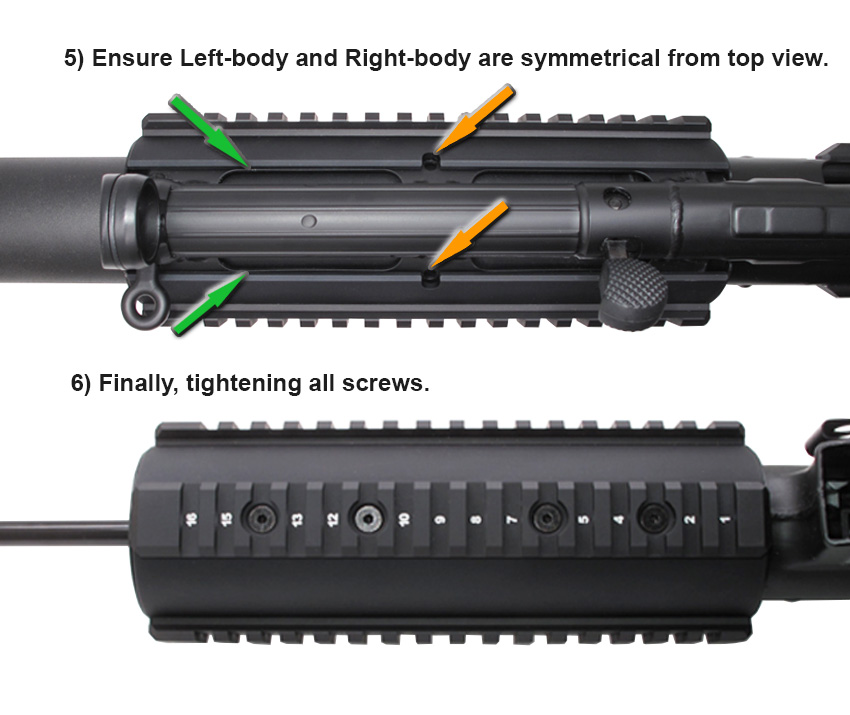 5) Ensure Left-body and Right-body are symmetrical from top view.

6) Finally, tightening all screws.

16 15 13 12 10 9 8 7 5 4 2 1