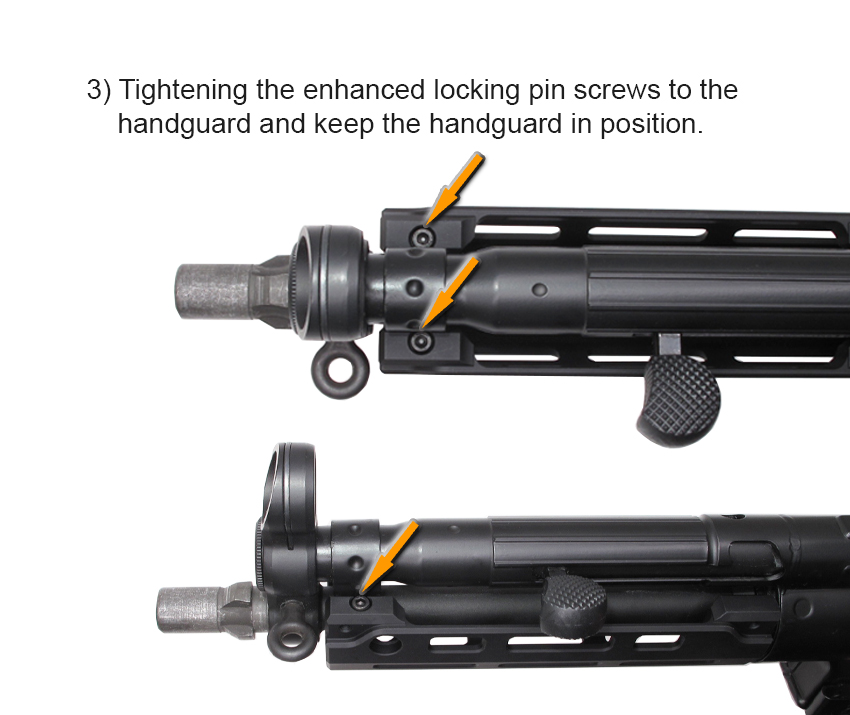 3) Tightening the enhanced locking pin screws to the handguard and keep the handguard in position.