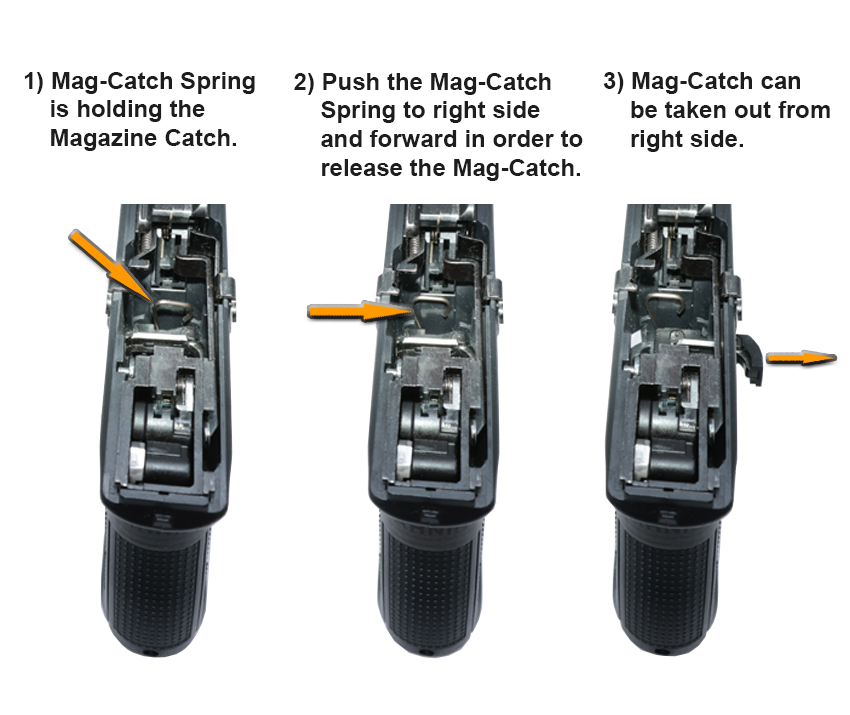 1) Mag-Catch Spring is holding the Magazine Catch.

2) Push the Mag-Catch Spring to right side and forward in order to release the Mag-Catch.

3) Mag-Catch can be taken out from right side.